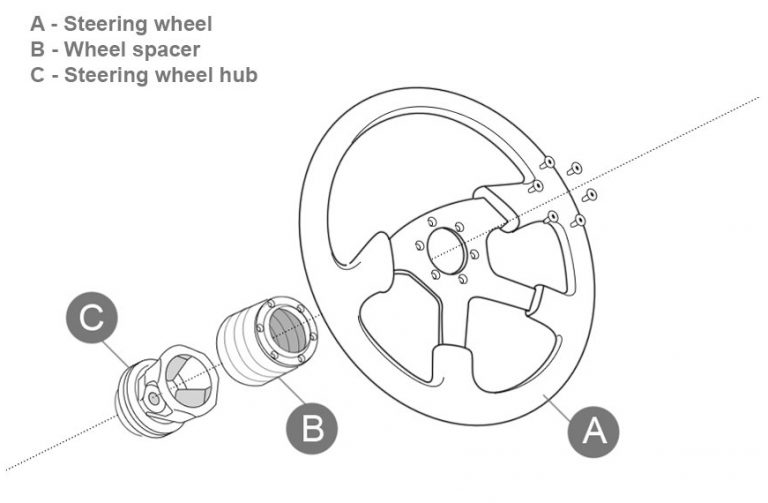 A - Steering wheel
B - Wheel spacer
C - Steering wheel hub

C

B

A